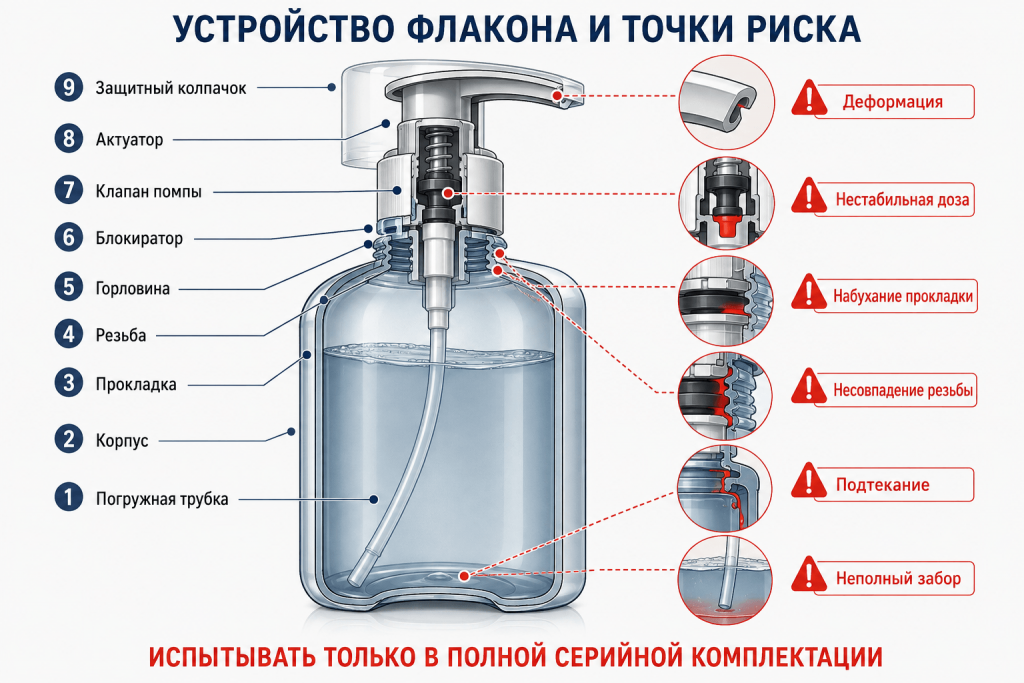 УСТРОЙСТВО ФЛАКОНА И ТОЧКИ РИСКА

9 Защитный колпачок
8 Актуатор
7 Клапан помпы
6 Блокиратор
5 Горловина
4 Резьба
3 Прокладка
2 Корпус
1 Погружная трубка

Деформация
Нестабильная доза
Набухание прокладки
Несовпадение резьбы
Подтекание
Неполный забор

ИСПЫТЫВАТЬ ТОЛЬКО В ПОЛНОЙ СЕРИЙНОЙ КОМПЛЕКТАЦИИ